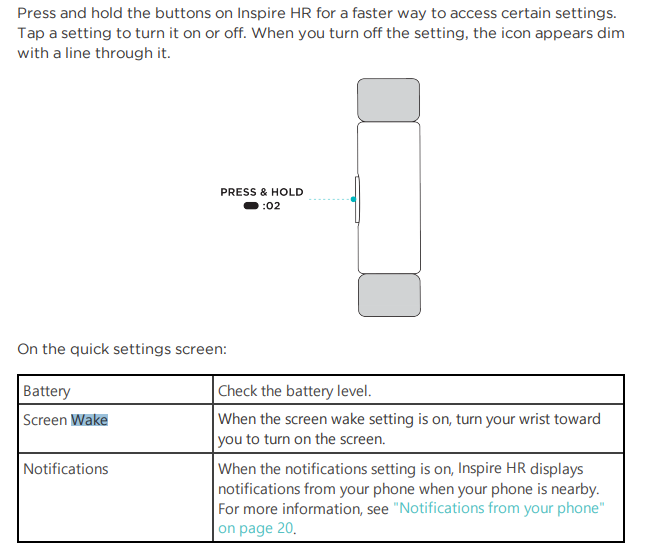 Press and hold the buttons on Inspire HR for a faster way to access certain settings. Tap a setting to turn it on or off. When you turn off the setting, the icon appears dim with a line through it.

PRESS & HOLD
:02

On the quick settings screen:

| Battery | Check the battery level. |
|---|---|
| Screen Wake | When the screen wake setting is on, turn your wrist toward you to turn on the screen. |
| Notifications | When the notifications setting is on, Inspire HR displays notifications from your phone when your phone is nearby. For more information, see "Notifications from your phone" on page 20. |