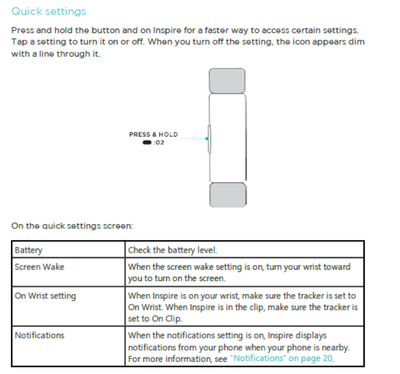 Quick settings

Press and hold the button and on Inspire for a faster way to access certain settings. Tap a setting to turn it on or off. When you turn off the setting, the icon appears dim with a line through it.

PRESS & HOLD
:02

On the quick settings screen:

| Battery | Check the battery level. |
|---|---|
| Screen Wake | When the screen wake setting is on, turn your wrist toward you to turn on the screen. |
| On Wrist setting | When Inspire is on your wrist, make sure the tracker is set to On Wrist. When Inspire is in the clip, make sure the tracker is set to On Clip. |
| Notifications | When the notifications setting is on, Inspire displays notifications from your phone when your phone is nearby. For more information, see "Notifications" on page 20. |