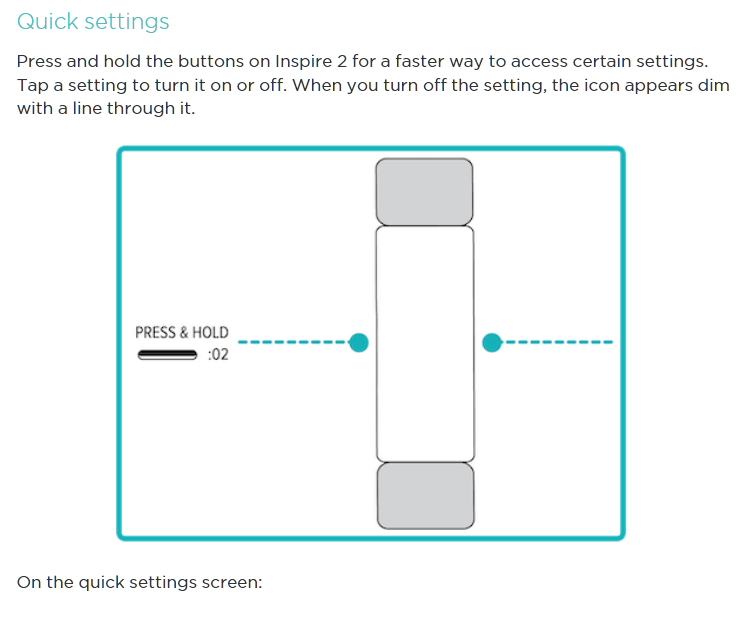 Quick settings

Press and hold the buttons on Inspire 2 for a faster way to access certain settings. Tap a setting to turn it on or off. When you turn off the setting, the icon appears dim with a line through it.

PRESS & HOLD

:02

On the quick settings screen: