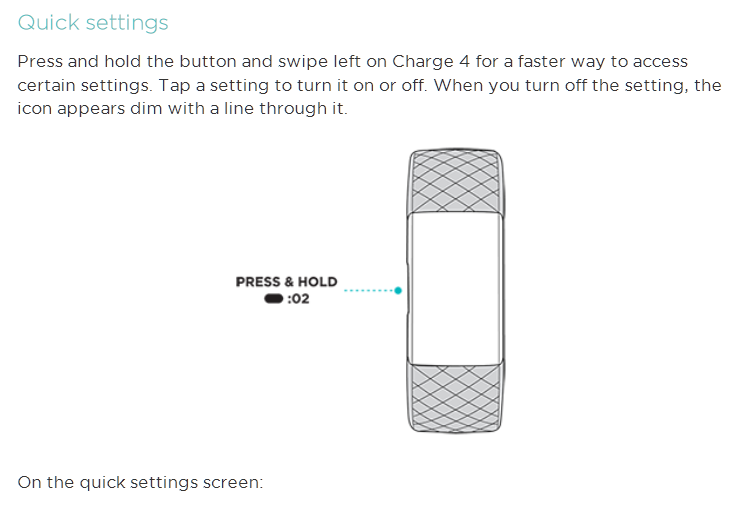 Quick settings

Press and hold the button and swipe left on Charge 4 for a faster way to access certain settings. Tap a setting to turn it on or off. When you turn off the setting, the icon appears dim with a line through it.

PRESS & HOLD
:02

On the quick settings screen: