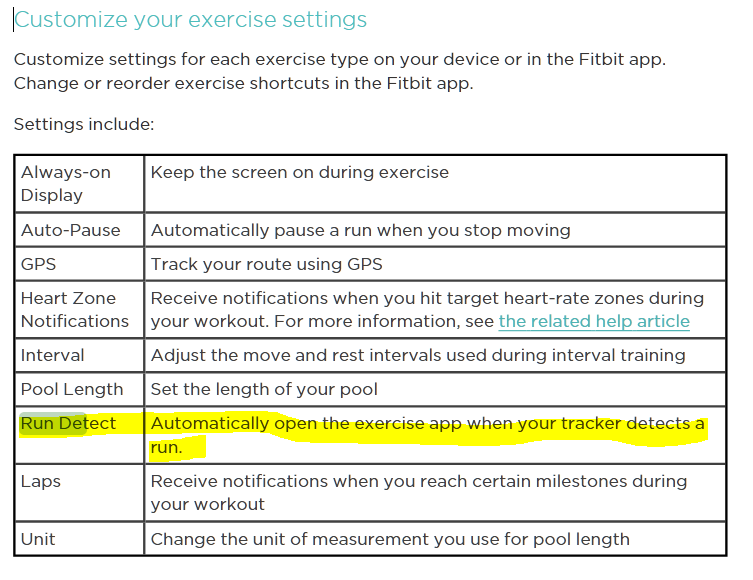 Customize your exercise settings

Customize settings for each exercise type on your device or in the Fitbit app. Change or reorder exercise shortcuts in the Fitbit app.

Settings include:

| Always-on Display | Keep the screen on during exercise |
|---|---|
| Auto-Pause | Automatically pause a run when you stop moving |
| GPS | Track your route using GPS |
| Heart Zone Notifications | Receive notifications when you hit target heart-rate zones during your workout. For more information, see the related help article |
| Interval | Adjust the move and rest intervals used during interval training |
| Pool Length | Set the length of your pool |
| Run Detect | Automatically open the exercise app when your tracker detects a run. |
| Laps | Receive notifications when you reach certain milestones during your workout |
| Unit | Change the unit of measurement you use for pool length |