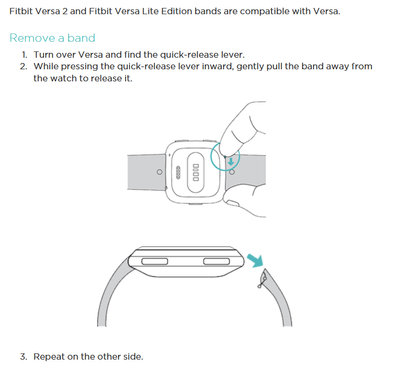 Fitbit Versa 2 and Fitbit Versa Lite Edition bands are compatible with Versa.

Remove a band

1. Turn over Versa and find the quick-release lever.
2. While pressing the quick-release lever inward, gently pull the band away from the watch to release it.

3. Repeat on the other side.