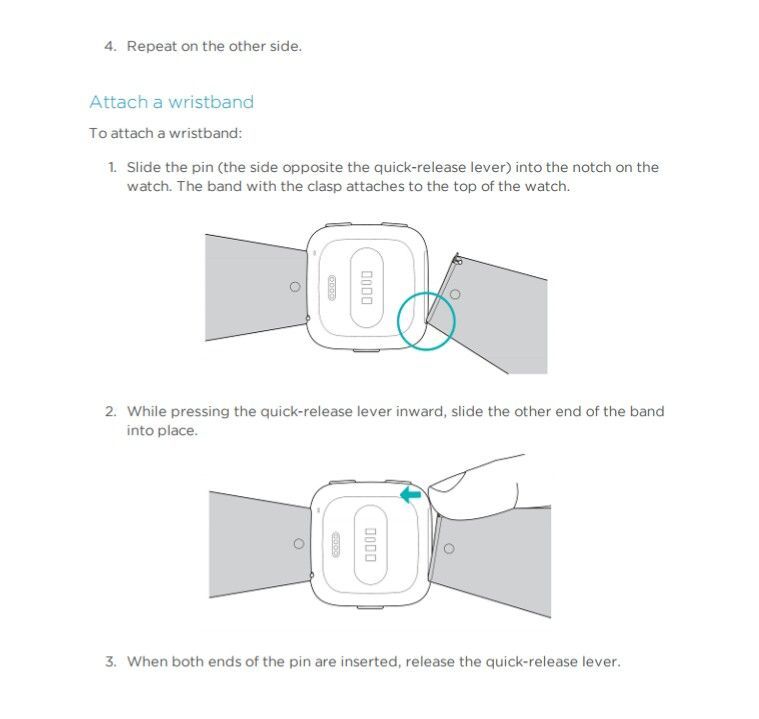 4. Repeat on the other side.

Attach a wristband

To attach a wristband:

1. Slide the pin (the side opposite the quick-release lever) into the notch on the watch. The band with the clasp attaches to the top of the watch.

2. While pressing the quick-release lever inward, slide the other end of the band into place.

3. When both ends of the pin are inserted, release the quick-release lever.