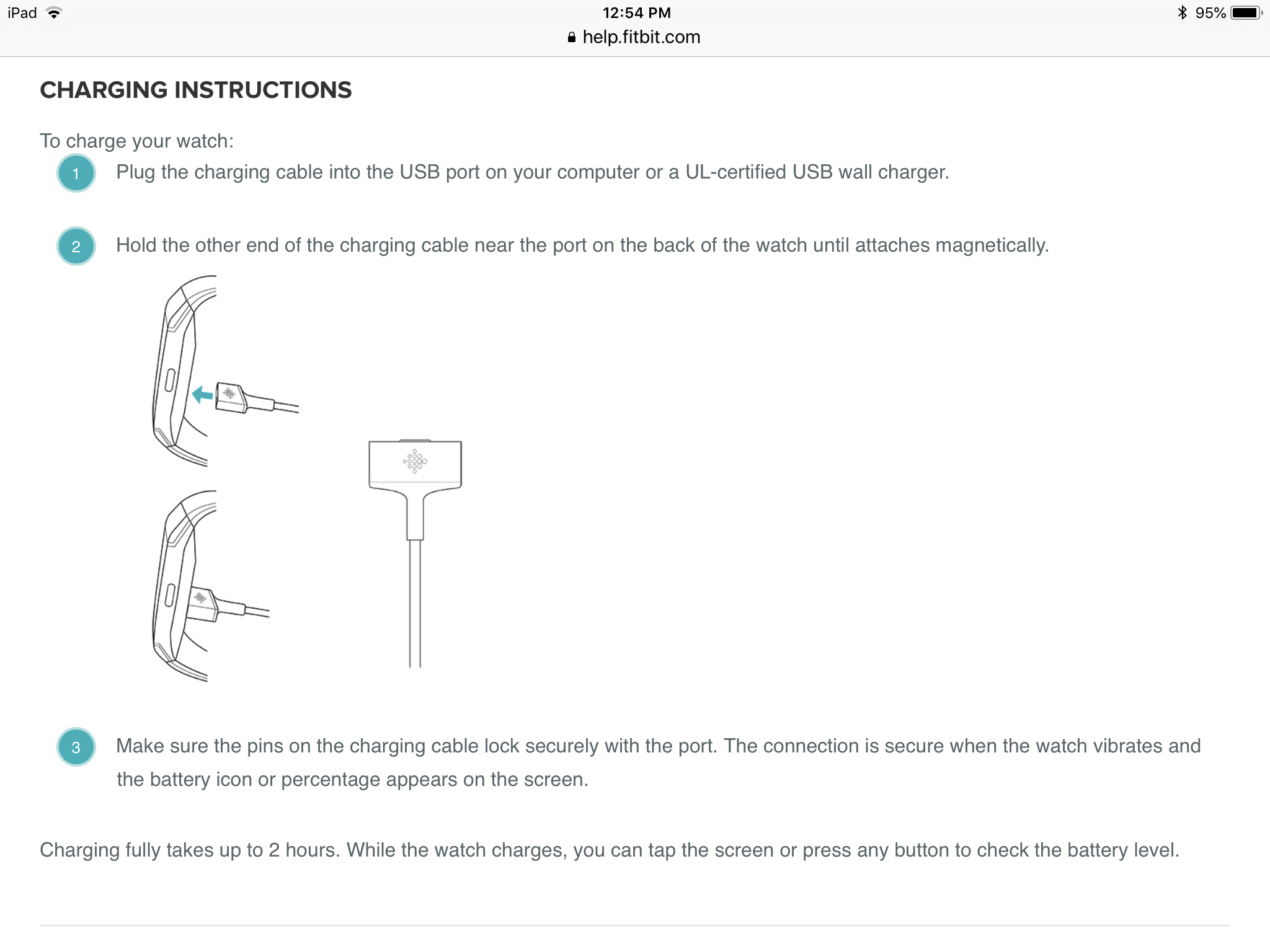 iPad 12:54 PM 95%
help.fitbit.com

CHARGING INSTRUCTIONS

To charge your watch:

1 Plug the charging cable into the USB port on your computer or a UL-certified USB wall charger.

2 Hold the other end of the charging cable near the port on the back of the watch until attaches magnetically.

3 Make sure the pins on the charging cable lock securely with the port. The connection is secure when the watch vibrates and the battery icon or percentage appears on the screen.

Charging fully takes up to 2 hours. While the watch charges, you can tap the screen or press any button to check the battery level.